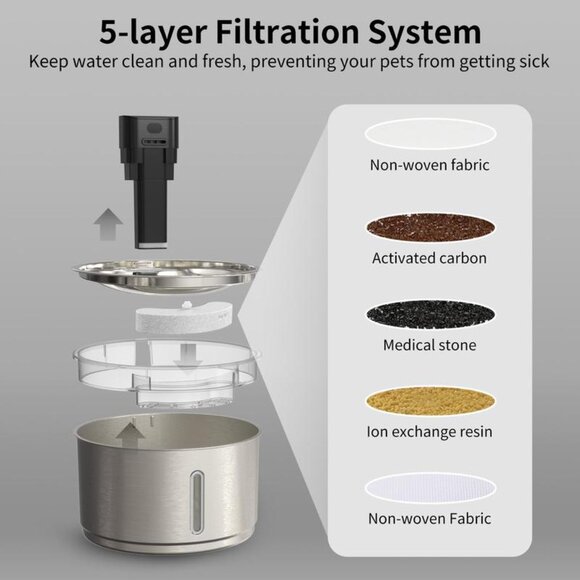 5-layer Filtration System
Keep water clean and fresh, preventing your pets from getting sick

Non-woven fabric

Activated carbon

Medical stone

Ion exchange resin

Non-woven Fabric